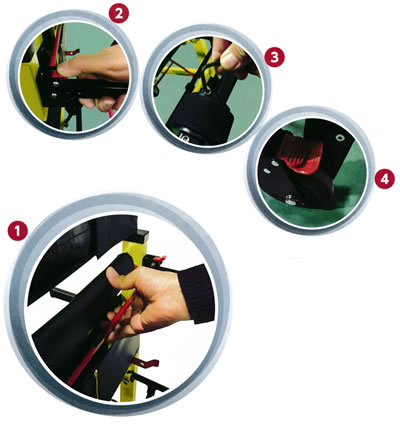 2

3

4

1