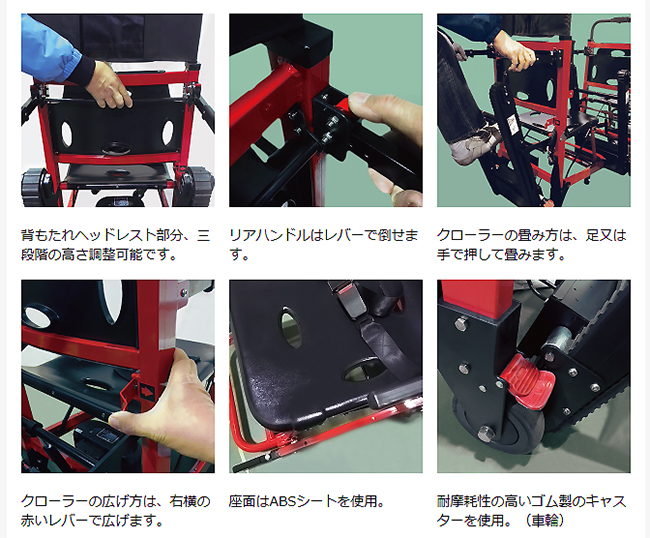 背もたれヘッドレスト部分、三段階の高さ調整可能です。

リアハンドルはレバーで倒せます。

クローラーの畳み方は、足又は手で押して畳みます。

クローラーの広げ方は、右横の赤いレバーで広げます。

座面はABSシートを使用。

耐摩耗性の高いゴム製のキャスターを使用。（車輪）