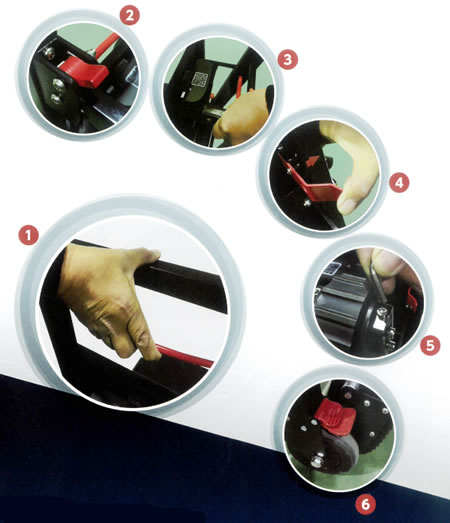 2

3

4

1

5

6