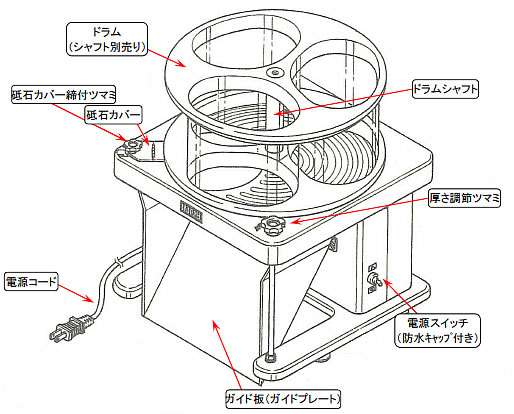 ドラム
(シャフト別売り)

砥石カバー締付ツマミ

砥石カバー

ドラムシャフト

厚さ調節ツマミ

電源コード

電源スイッチ
(防水キャップ付き)

ガイド板(ガイドプレート)