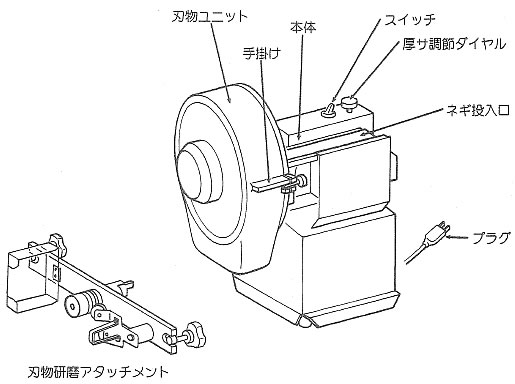 刃物ユニット

本体

スイッチ

厚サ調節ダイヤル

手掛け

ネギ投入口

プラグ

刃物研磨アタッチメント