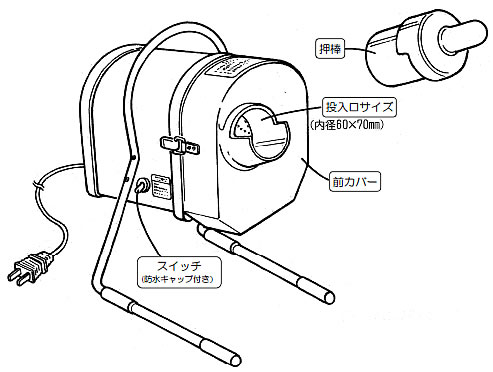 押棒

投入口サイズ
(内径60×70㎜)

前カバー

スイッチ
(防水キャップ付き)