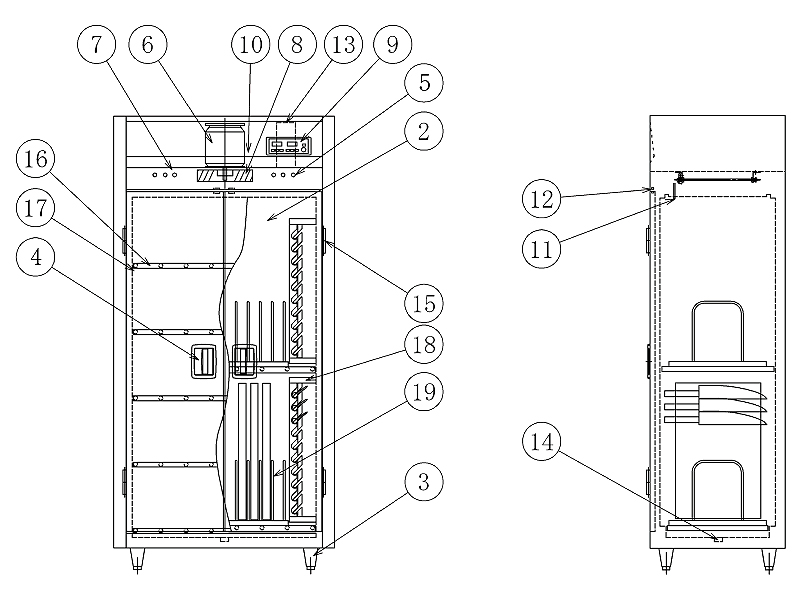 7
6
10
8
13
9
5
2
16
17
4
15
18
19
3
12
11
14