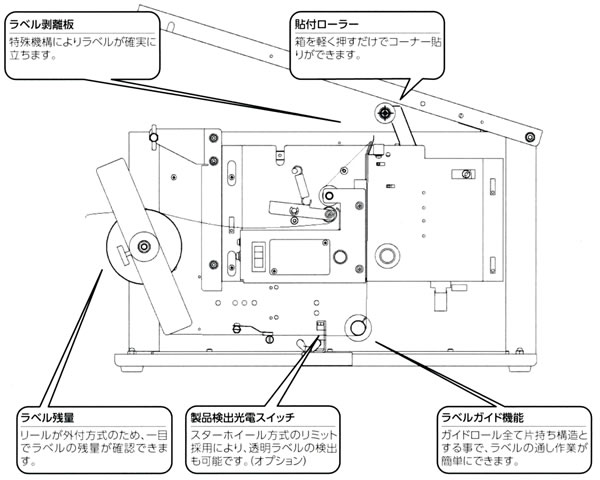 ラベル剥離板
特殊機構によりラベルが確実に立ちます。

貼付ローラー
箱を軽く押すだけでコーナー貼りができます。

ラベル残量
リールが外付方式のため、一目でラベルの残量が確認できます。

製品検出光電スイッチ
スターホイール方式のリミット採用により、透明ラベルの検出も可能です。(オプション)

ラベルガイド機能
ガイドロール全て片持ち構造とする事で、ラベルの通し作業が簡単にできます。