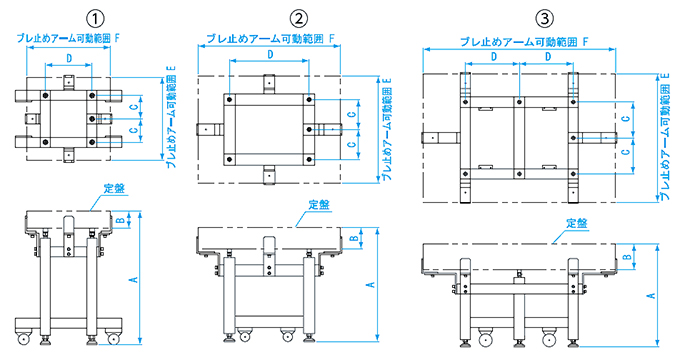 ①

ブレ止めアーム可動範囲 F

D

C

C

ブレ止めアーム可動範囲 E

定盤

B

A

②

ブレ止めアーム可動範囲 F

D

C

C

ブレ止めアーム可動範囲 E

定盤

B

A

③

ブレ止めアーム可動範囲 F

D

D

C

C

ブレ止めアーム可動範囲 E

定盤

B

A