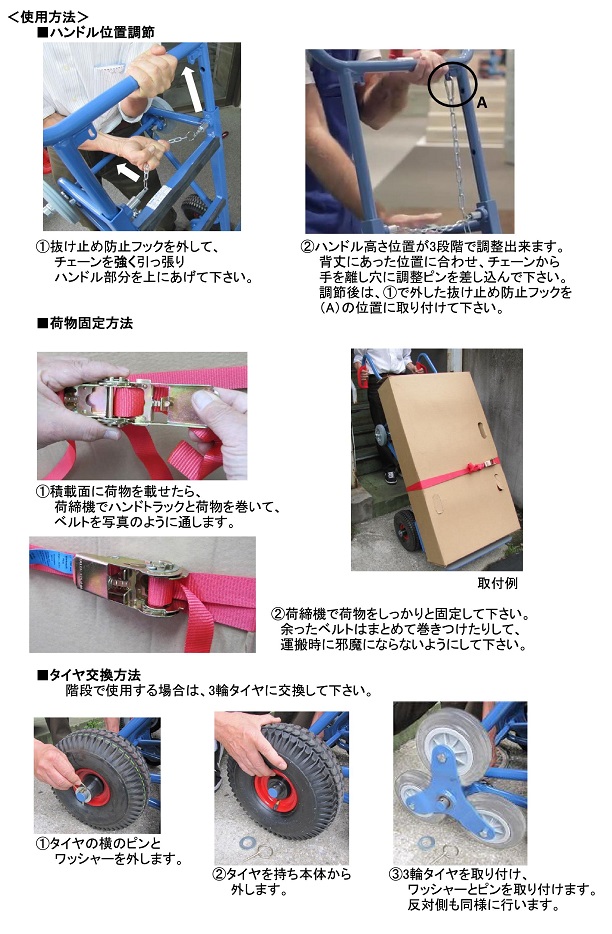 ＜使用方法＞

■ハンドル位置調節

A

①抜け止め防止フックを外して、チェーンを強く引っ張りハンドル部分を上にあげて下さい。

②ハンドル高さ位置が3段階で調整出来ます。背丈にあった位置に合わせ、チェーンから手を離し穴に調整ピンを差し込んで下さい。調節後は、①で外した抜け止め防止フックを(A)の位置に取り付けて下さい。

■荷物固定方法

①積載面に荷物を載せたら、荷締機でハンドトラックと荷物を巻いて、ベルトを写真のように通します。

取付例

②荷締機で荷物をしっかりと固定して下さい。余ったベルトはまとめて巻きつけたりして、運搬時に邪魔にならないようにして下さい。

■タイヤ交換方法

階段で使用する場合は、3輪タイヤに交換して下さい。

①タイヤの横のピンとワッシャーを外します。

②タイヤを持ち本体から外します。

③3輪タイヤを取り付け、ワッシャーとピンを取り付けます。反対側も同様に行います。