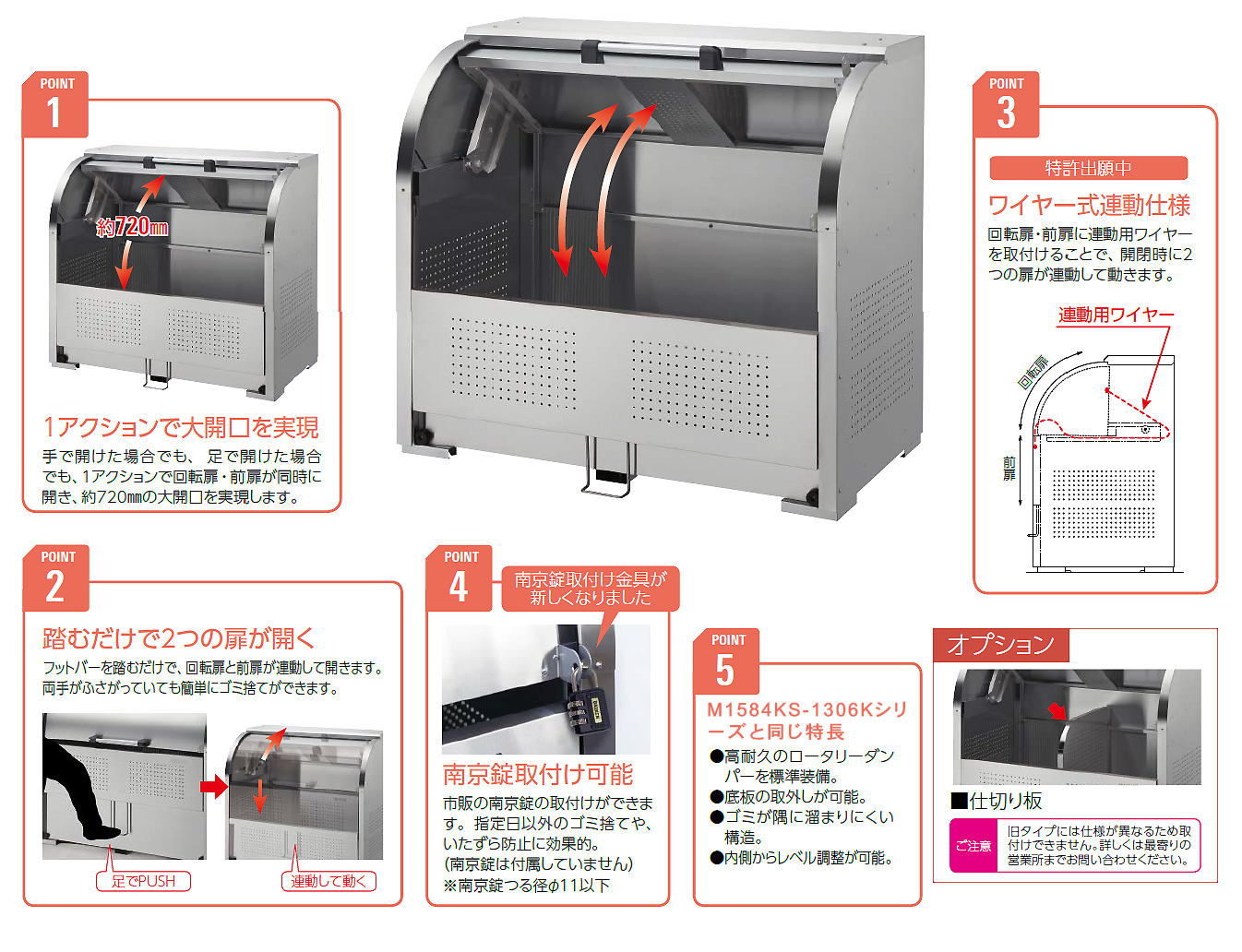 POINT
1

約720mm

1アクションで大開口を実現
手で開けた場合でも、足で開けた場合でも、1アクションで回転扉・前扉が同時に開き、約720mmの大開口を実現します。

POINT
3

特許出願中
ワイヤー式連動仕様
回転扉・前扉に連動用ワイヤーを取付けることで、開閉時に2つの扉が連動して動きます。

連動用ワイヤー
回転扉
前扉

POINT
2

踏むだけで2つの扉が開く
フットバーを踏むだけで、回転扉と前扉が連動して開きます。両手がふさがっていても簡単にゴミ捨てができます。

足でPUSH
連動して動く

POINT
4

南京錠取付け金具が新しくなりました

南京錠取付け可能
市販の南京錠の取付けができます。指定日以外のゴミ捨てや、いたずら防止に効果的。
(南京錠は付属していません)
※南京錠つる径φ11以下

POINT
5

M1584KS-1306Kシリーズと同じ特長
●高耐久のロータリーダンパーを標準装備。
●底板の取外しが可能。
●ゴミが隅に溜まりにくい構造。
●内側からレベル調整が可能。

オプション

■仕切り板
ご注意
旧タイプには仕様が異なるため取付けできません。詳しくは最寄りの営業所までお問い合わせください。