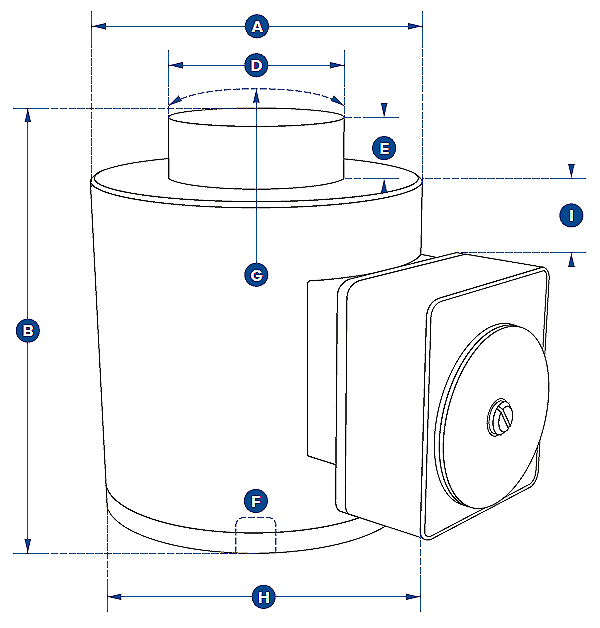 A
D
E
I
G
B
F
H