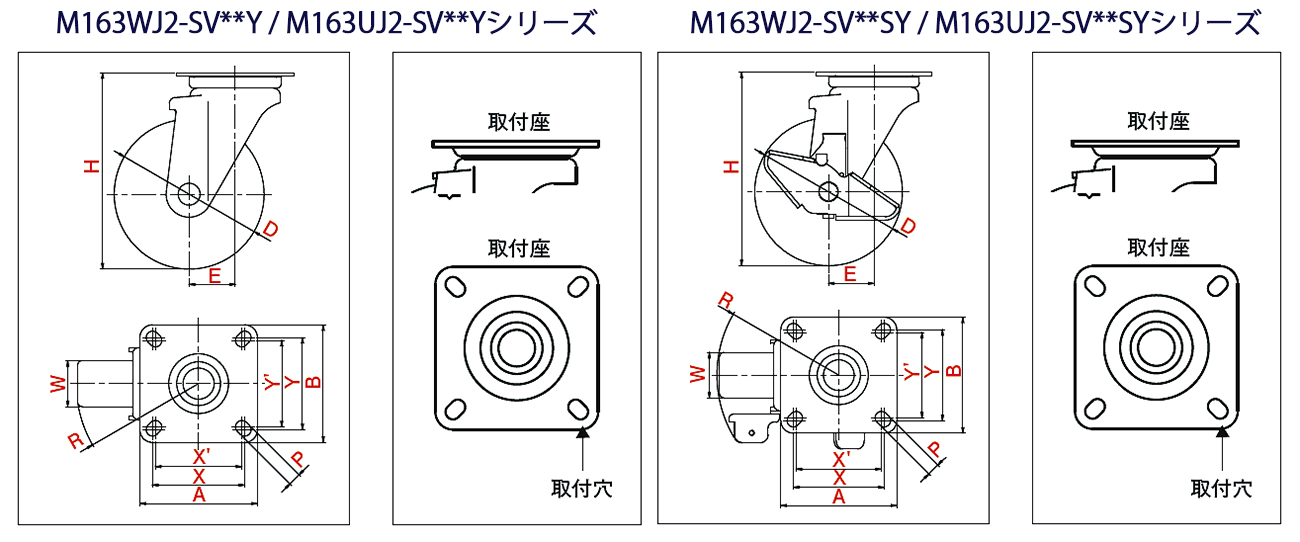 M163WJ2-SV**Y / M163UJ2-SV**Yシリーズ

H

D

E

W

R

Y'

Y

B

X'

X

A

P

取付座

取付座

取付穴

M163WJ2-SV**SY / M163UJ2-SV**SYシリーズ

H

D

E

R

W

Y'

Y

B

X'

X

A

P

取付座

取付座

取付穴