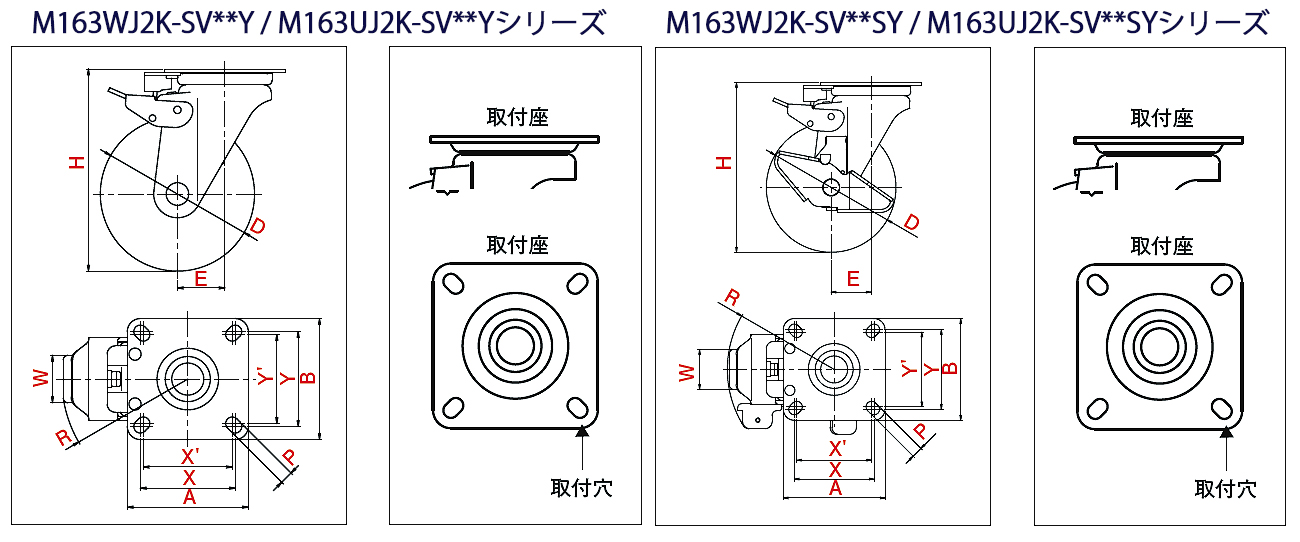 M163WJ2K-SV**Y / M163UJ2K-SV**Yシリーズ

H
D
E
W
R
Y'
Y
B
X'
X
A
P

取付座

取付座

取付穴

M163WJ2K-SV**SY / M163UJ2K-SV**SYシリーズ

H
D
E
R
W
Y'
Y
B
X'
X
A
P

取付座

取付座

取付穴