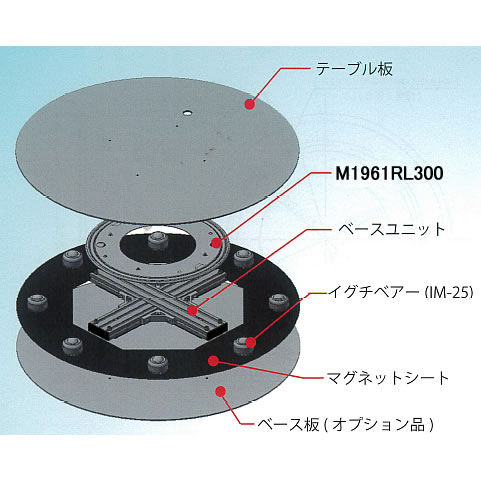 テーブル板

M1961RL300

ベースユニット

イグチベアー (IM-25)

マグネットシート

ベース板 ( オプション品 )