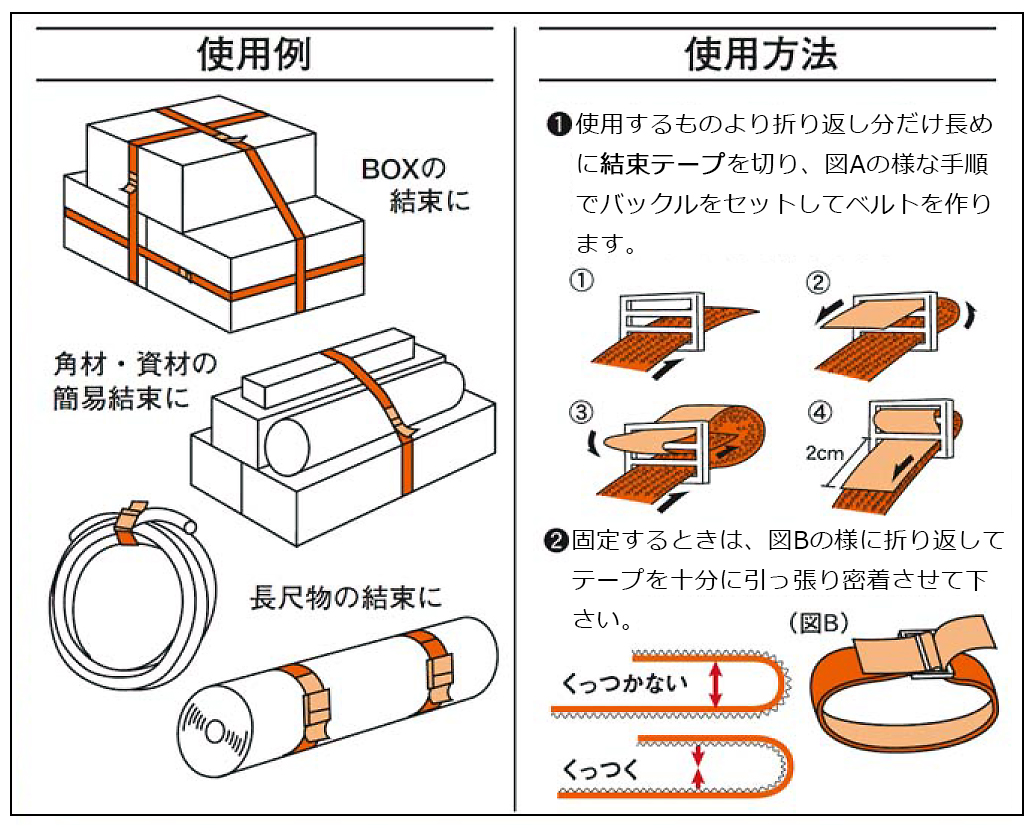 使用例

BOXの結束に

角材・資材の簡易結束に

長尺物の結束に

使用方法

❶使用するものより折り返し分だけ長めに結束テープを切り、図Aの様な手順でバックルをセットしてベルトを作ります。

①

②

③

④

2cm

❷固定するときは、図Bの様に折り返してテープを十分に引っ張り密着させて下さい。

(図B)

くっつかない

くっつく