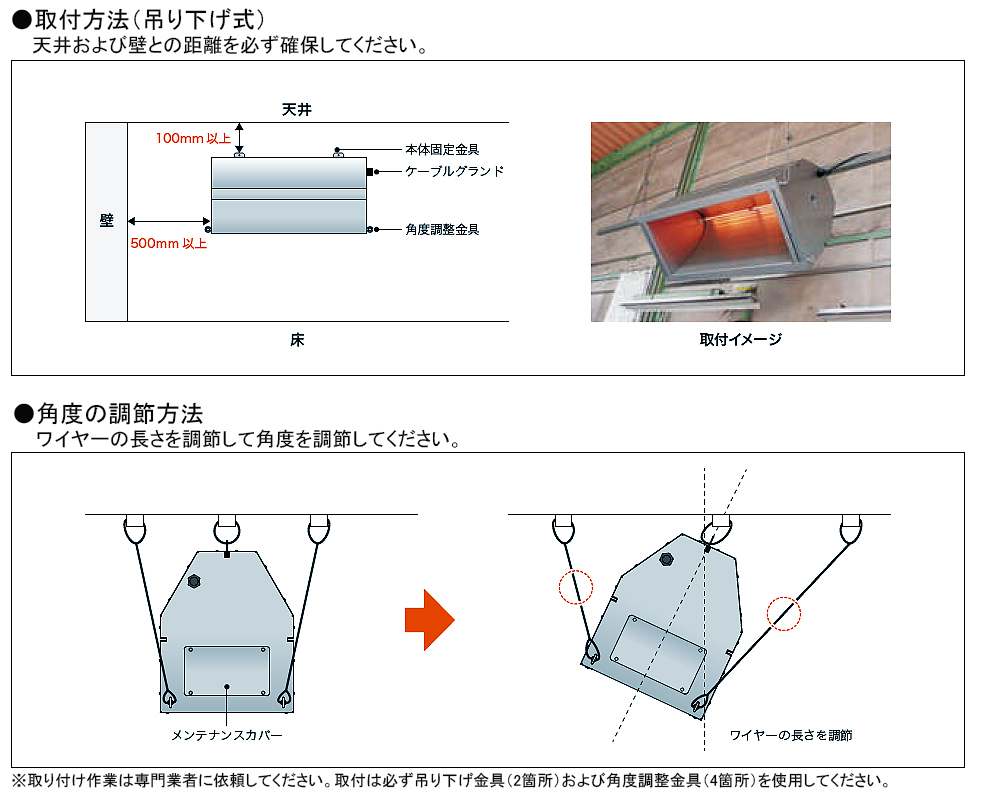 ●取付方法（吊り下げ式）
天井および壁との距離を必ず確保してください。

天井
100mm 以上
本体固定金具
ケーブルグランド
壁
500mm 以上
角度調整金具
床

取付イメージ

●角度の調節方法
ワイヤーの長さを調節して角度を調節してください。

メンテナンスカバー
ワイヤーの長さを調節

※取り付け作業は専門業者に依頼してください。取付は必ず吊り下げ金具（2箇所）および角度調整金具（4箇所）を使用してください。