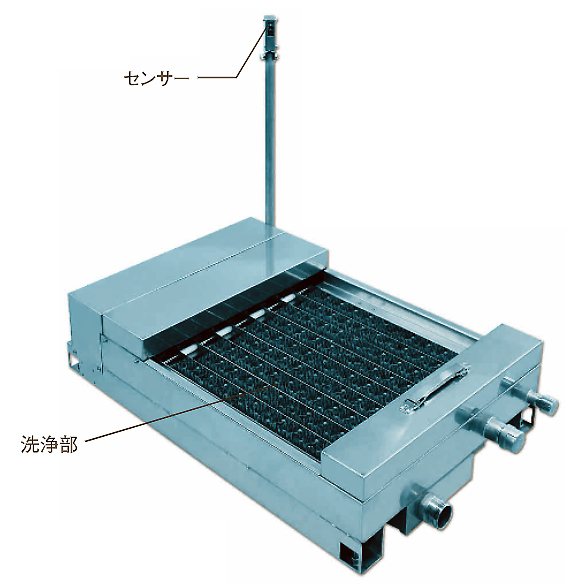 センサー

洗浄部