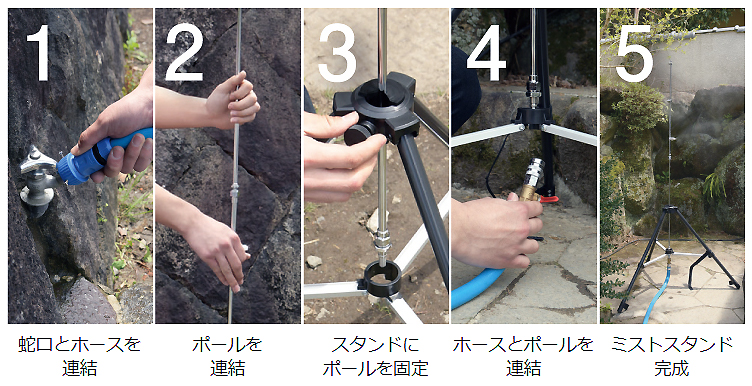 1

蛇口とホースを連結

2

ポールを連結

3

スタンドにポールを固定

4

ホースとポールを連結

5

ミストスタンド完成