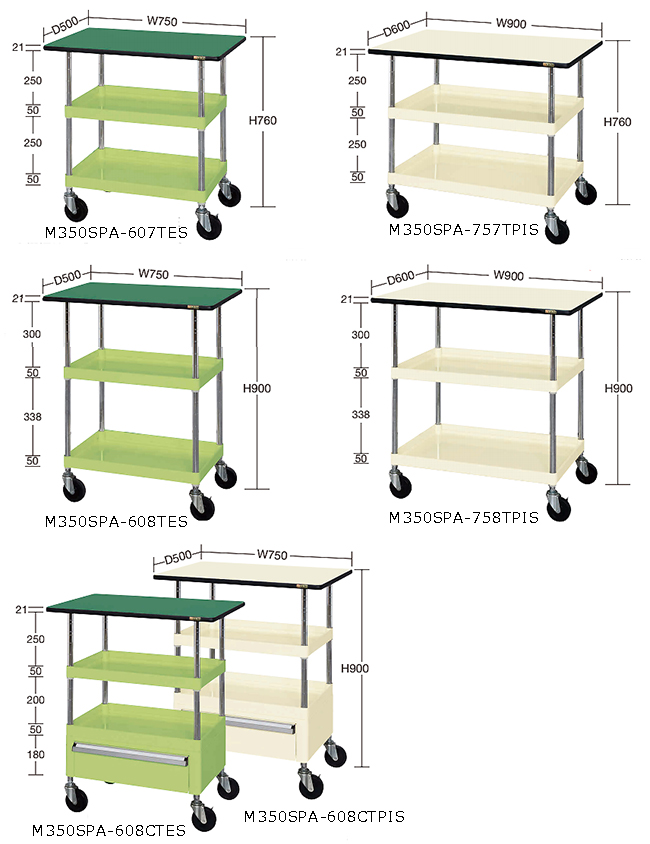 D500
W750
21
250
50
250
50
H760
M350SPA-607TES

D600
W900
21
250
50
250
50
H760
M350SPA-757TPIS

D500
W750
21
300
50
338
50
H900
M350SPA-608TES

D600
W900
21
300
50
338
50
H900
M350SPA-758TPIS

D500
W750
21
250
50
200
50
180
H900
M350SPA-608CTES
M350SPA-608CTPIS