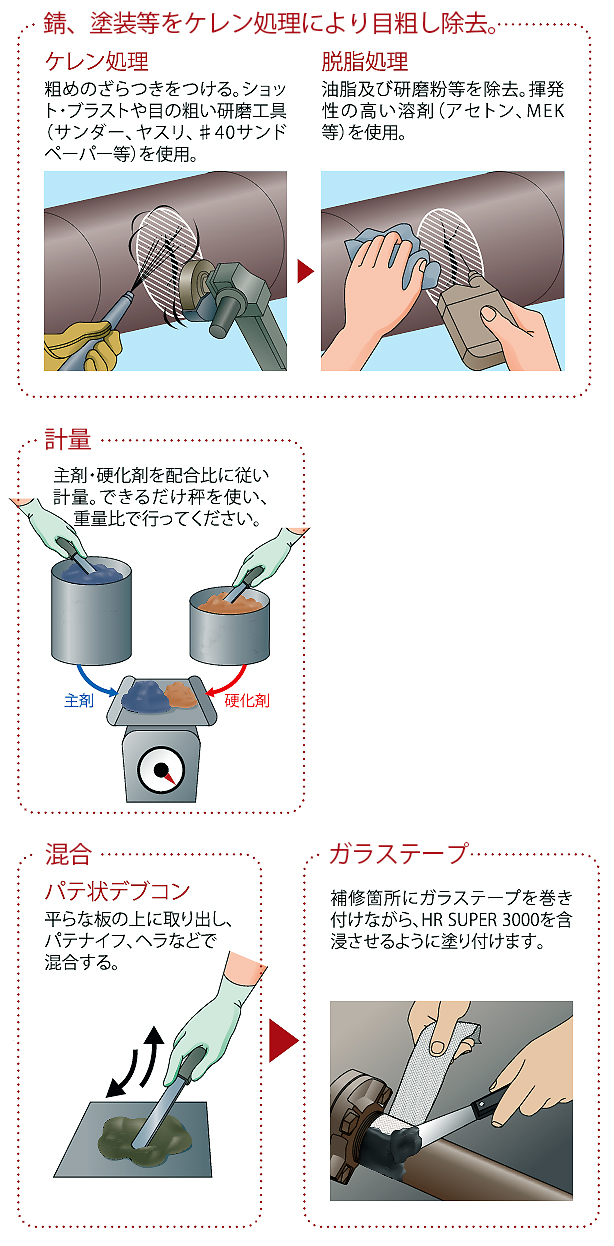 錆、塗装等をケレン処理により目粗し除去。

ケレン処理

粗めのざらつきをつける。ショット・ブラストや目の粗い研磨工具（サンダー、ヤスリ、＃40サンドペーパー等）を使用。

脱脂処理

油脂及び研磨粉等を除去。揮発性の高い溶剤（アセトン、MEK等）を使用。

計量

主剤・硬化剤を配合比に従い計量。できるだけ秤を使い、重量比で行ってください。

主剤

硬化剤

混合

パテ状デブコン

平らな板の上に取り出し、パテナイフ、ヘラなどで混合する。

ガラステープ

補修箇所にガラステープを巻き付けながら、HR SUPER 3000を含浸させるように塗り付けます。