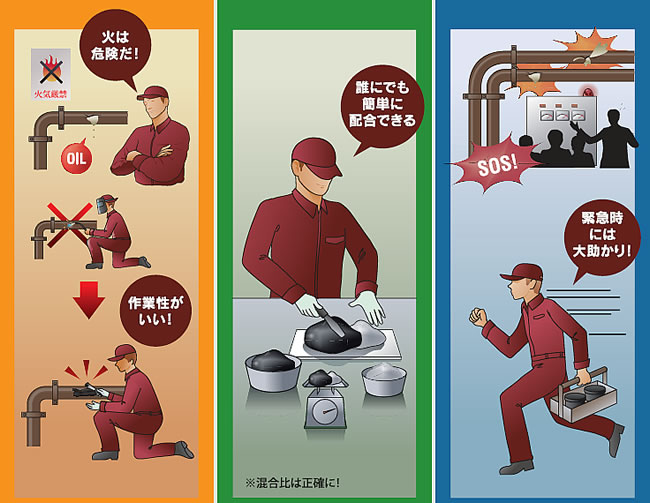 火は危険だ!

火気厳禁

OIL

作業性がいい!

誰にでも簡単に配合できる

※混合比は正確に!

SOS!

緊急時には大助かり!