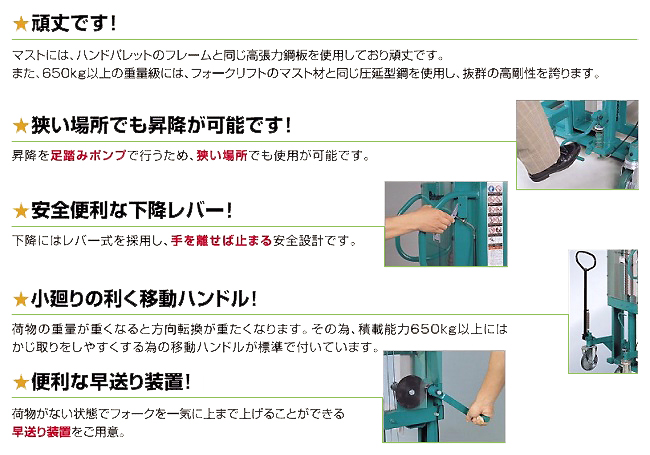 ★頑丈です！

マストには、ハンドパレットのフレームと同じ高張力鋼板を使用しており頑丈です。
また、650kg以上の重量級には、フォークリフトのマスト材と同じ圧延型鋼を使用し、抜群の高剛性を誇ります。

★狭い場所でも昇降が可能です！

昇降を足踏みポンプで行うため、狭い場所でも使用が可能です。

★安全便利な下降レバー！

下降にはレバー式を採用し、手を離せば止まる安全設計です。

★小廻りの利く移動ハンドル！

荷物の重量が重くなると方向転換が重たくなります。その為、積載能力650kg以上にはかじ取りをしやすくする為の移動ハンドルが標準で付いています。

★便利な早送り装置！

荷物がない状態でフォークを一気に上まで上げることができる早送り装置をご用意。