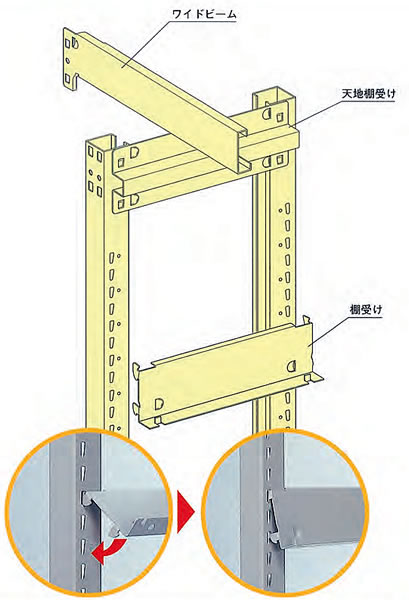 ワイドビーム

天地棚受け

棚受け