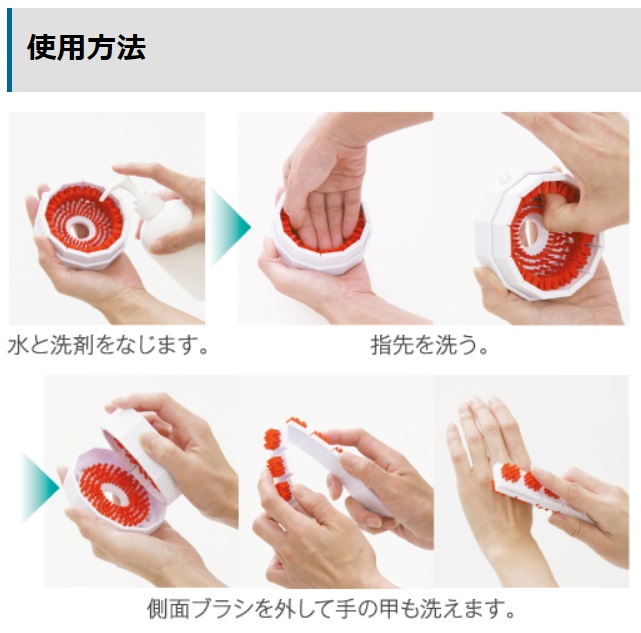 使用方法

水と洗剤をなじます。

指先を洗う。

側面ブラシを外して手の甲も洗えます。