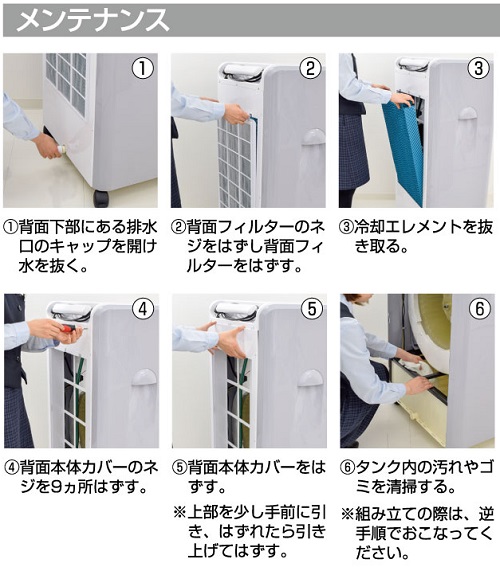 メンテナンス

①

②

③

①背面下部にある排水口のキャップを開け水を抜く。

②背面フィルターのネジをはずし背面フィルターをはずす。

③冷却エレメントを抜き取る。

④

⑤

⑥

④背面本体カバーのネジを9ヵ所はずす。

⑤背面本体カバーをはずす。

※上部を少し手前に引き、はずれたら引き上げてはずす。

⑥タンク内の汚れやゴミを清掃する。

※組み立ての際は、逆手順でおこなってください。