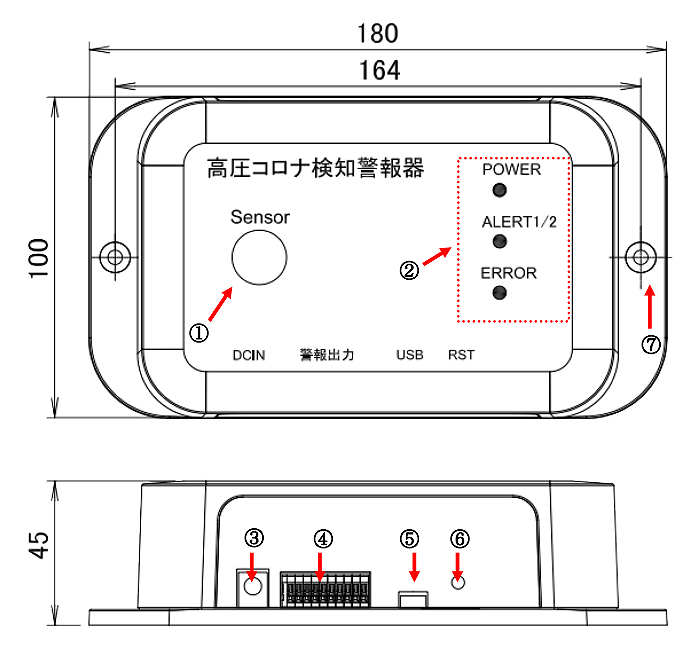 180

164

100

高圧コロナ検知警報器

Sensor

POWER

ALERT1/2

ERROR

①

②

⑦

DCIN 警報出力 USB RST

45

③ ④ ⑤ ⑥