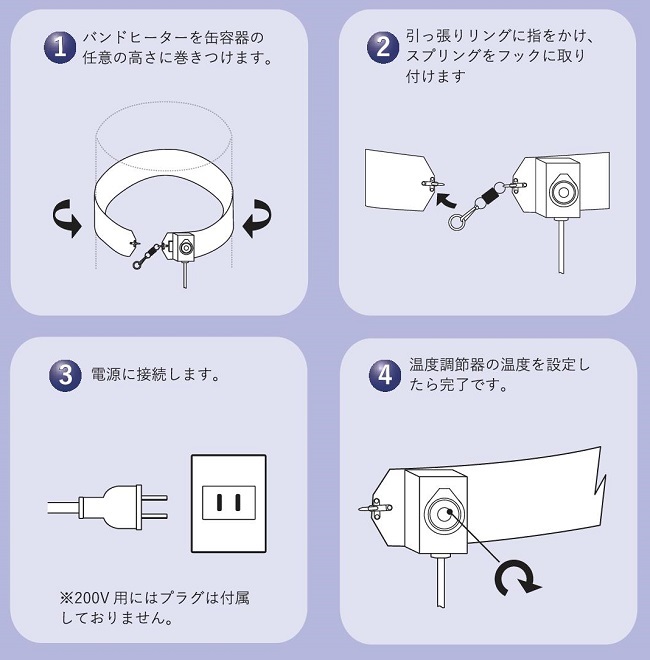 1 バンドヒーターを缶容器の任意の高さに巻きつけます。

2 引っ張りリングに指をかけ、スプリングをフックに取り付けます

3 電源に接続します。

※200V 用にはプラグは付属しておりません。

4 温度調節器の温度を設定したら完了です。