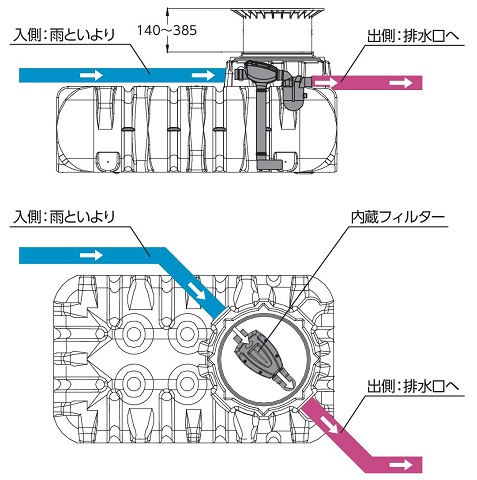 140～385

入側：雨といより

出側：排水口へ

入側：雨といより

内蔵フィルター

出側：排水口へ