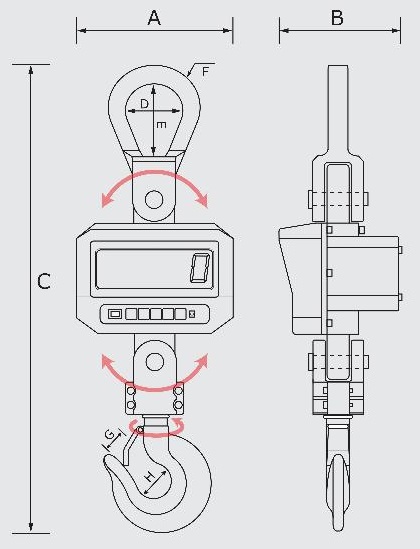 A
B
F
D
E
C
0
G
H