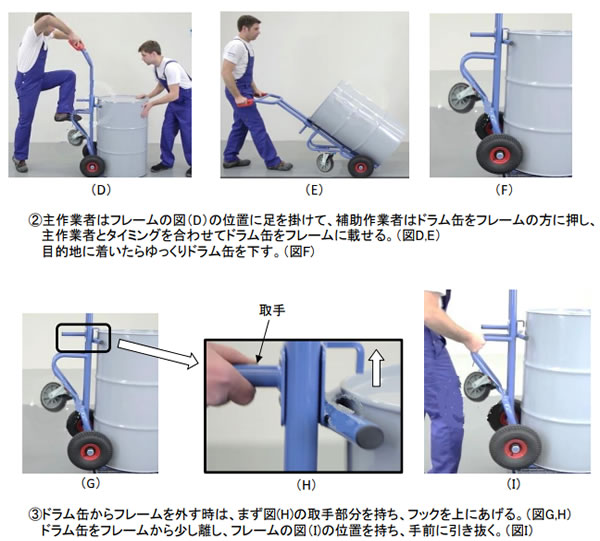 (D)

(E)

(F)

②主作業者はフレームの図(D)の位置に足を掛けて、補助作業者はドラム缶をフレームの方に押し、主作業者とタイミングを合わせてドラム缶をフレームに載せる。(図D,E)
目的地に着いたらゆっくりドラム缶を下す。(図F)

取手

(G)

(H)

(I)

③ドラム缶からフレームを外す時は、まず図(H)の取手部分を持ち、フックを上にあげる。(図G,H)
ドラム缶をフレームから少し離し、フレームの図(I)の位置を持ち、手前に引き抜く。(図I)