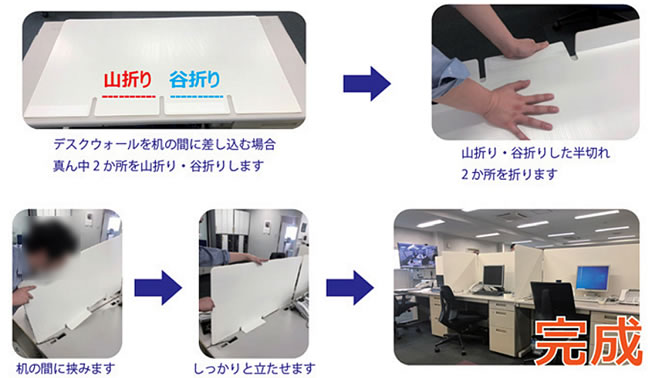 山折り　谷折り

デスクウォールを机の間に差し込む場合
真ん中２か所を山折り・谷折りします

山折り・谷折りした半切れ
２か所を折ります

机の間に挟みます

しっかりと立たせます

完成