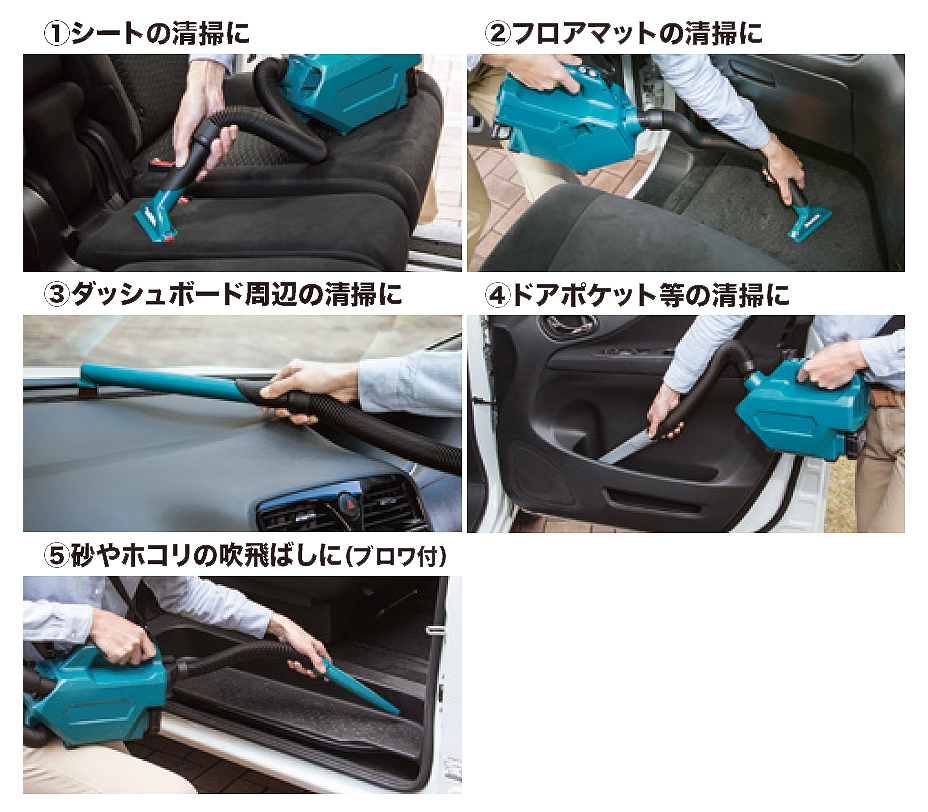 ①シートの清掃に

②フロアマットの清掃に

③ダッシュボード周辺の清掃に

④ドアポケット等の清掃に

⑤砂やホコリの吹飛ばしに(ブロワ付)