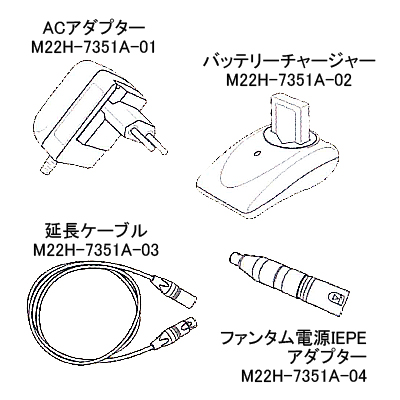 ACアダプター
M22H-7351A-01

バッテリーチャージャー
M22H-7351A-02

延長ケーブル
M22H-7351A-03

ファンタム電源IEPE
アダプター
M22H-7351A-04