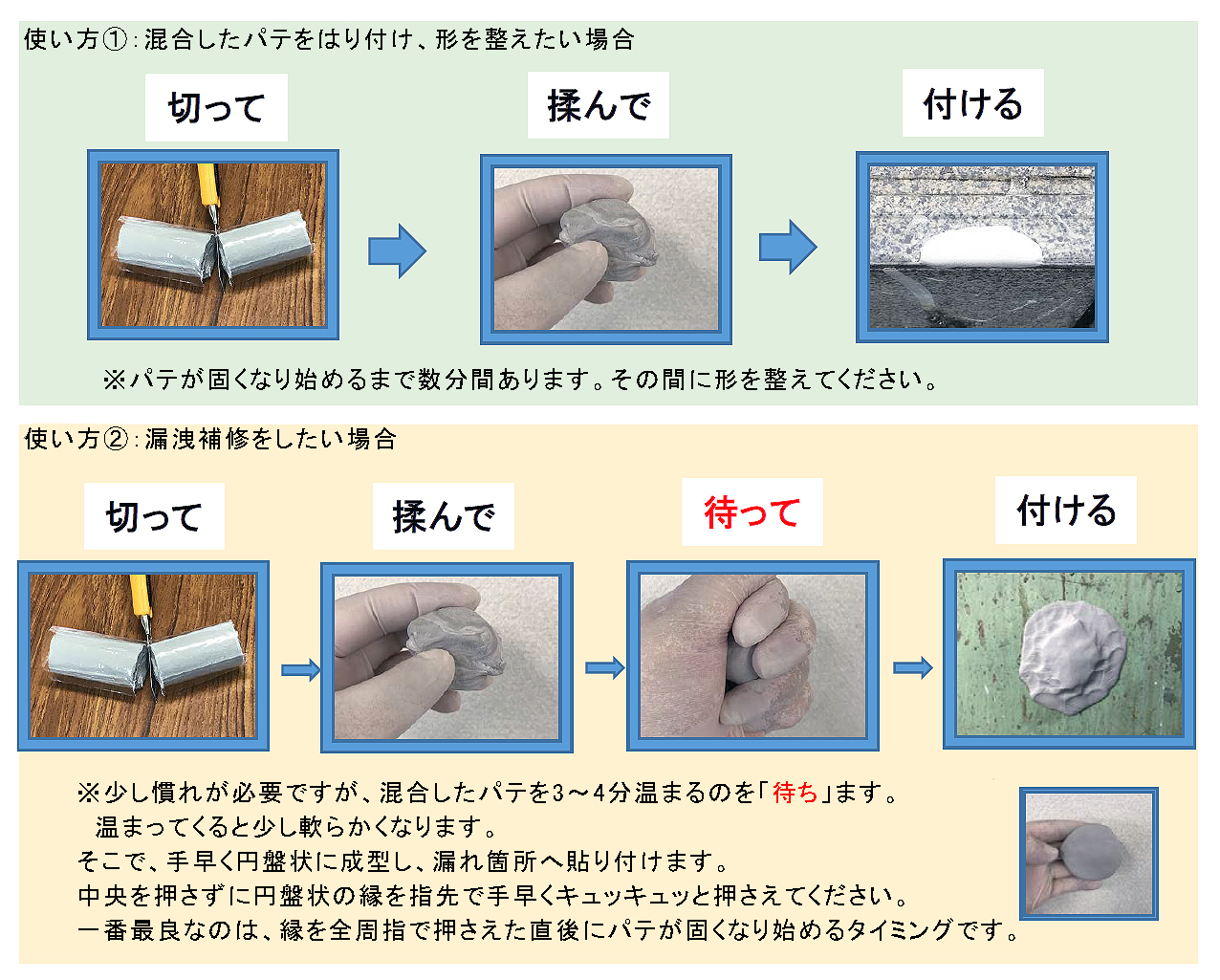 使い方①：混合したパテをはり付け、形を整えたい場合

切って

揉んで

付ける

※パテが固くなり始めるまで数分間あります。その間に形を整えてください。

使い方②：漏洩補修をしたい場合

切って

揉んで

待って

付ける

※少し慣れが必要ですが、混合したパテを3～4分温まるのを「待ち」ます。
温まってくると少し軟らかくなります。
そこで、手早く円盤状に成型し、漏れ箇所へ貼り付けます。
中央を押さずに円盤状の縁を指先で手早くキュッキュッと押さえてください。
一番最良なのは、縁を全周指で押さえた直後にパテが固くなり始めるタイミングです。