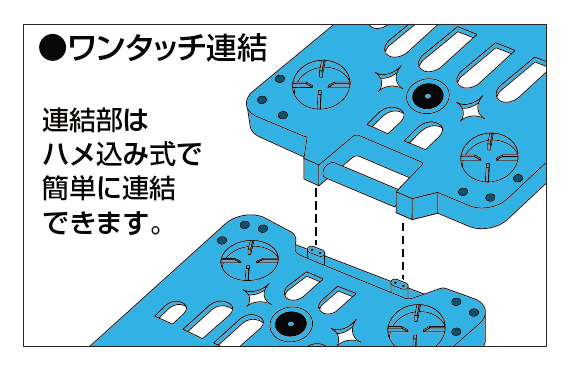 ●ワンタッチ連結

連結部は
ハメ込み式で
簡単に連結
できます。