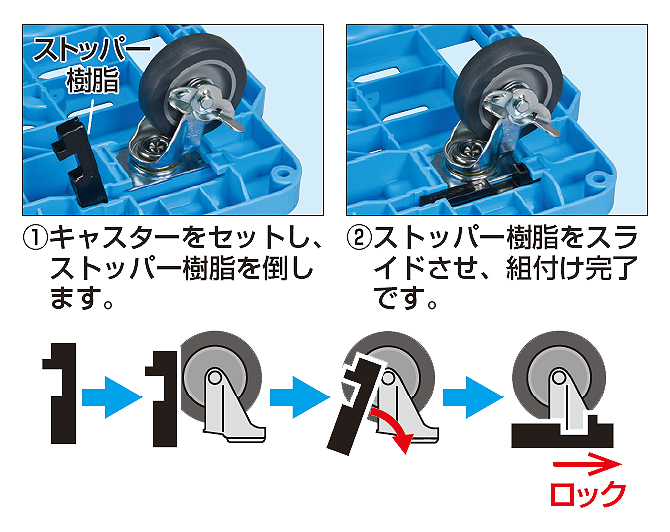 ストッパー樹脂

①キャスターをセットし、ストッパー樹脂を倒します。

②ストッパー樹脂をスライドさせ、組付け完了です。

ロック