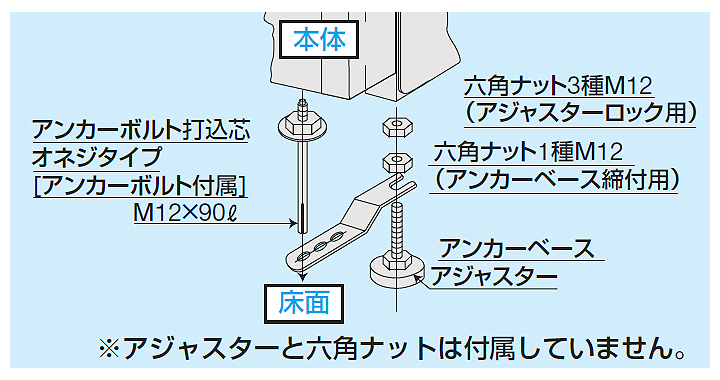 本体

六角ナット3種M12
（アジャスターロック用）

アンカーボルト打込芯
オネジタイプ
[アンカーボルト付属]
M12×90ℓ

六角ナット1種M12
（アンカーベース締付用）

アンカーベース
アジャスター

床面

※アジャスターと六角ナットは付属していません。