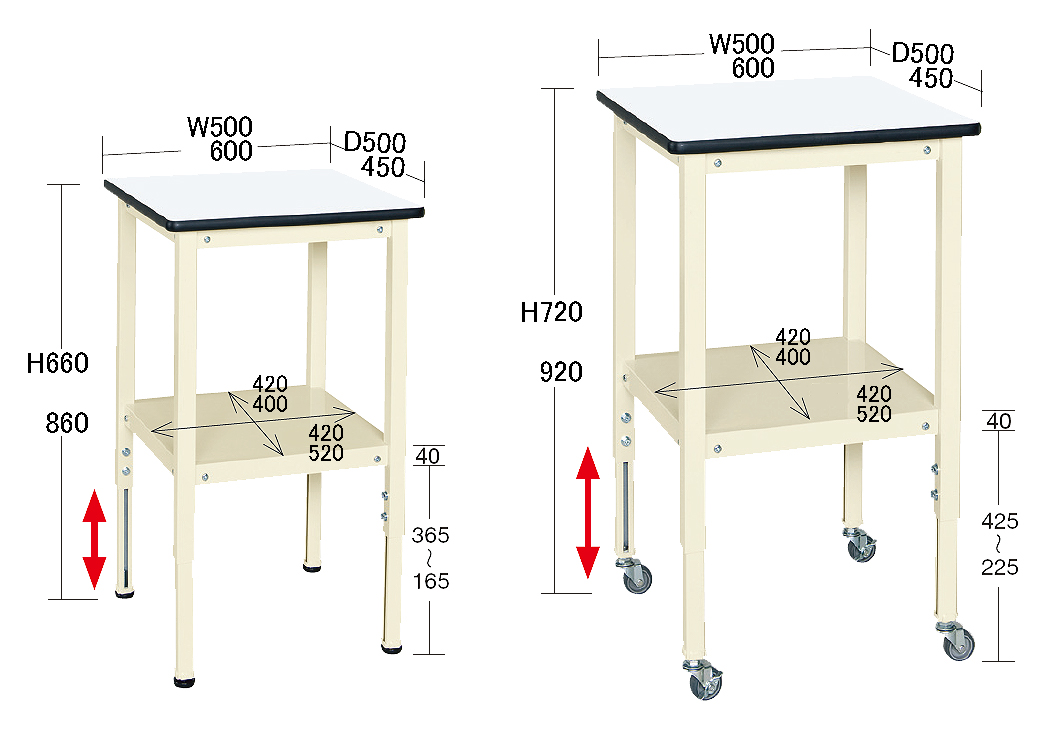 W500
600
D500
450
H660
860
420
400
420
520
40
365
~
165

W500
600
D500
450
H720
920
420
400
420
520
40
425
~
225