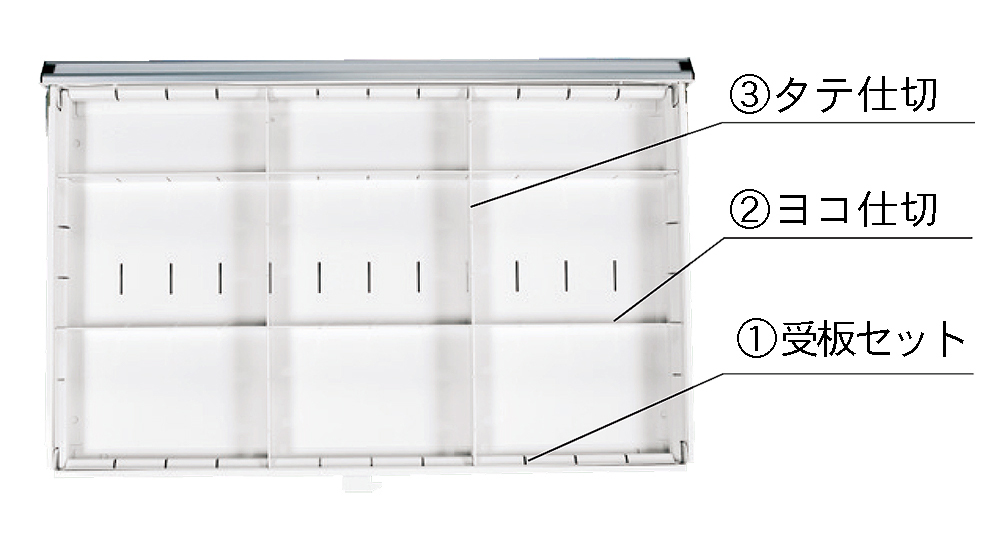 ③タテ仕切

②ヨコ仕切

①受板セット