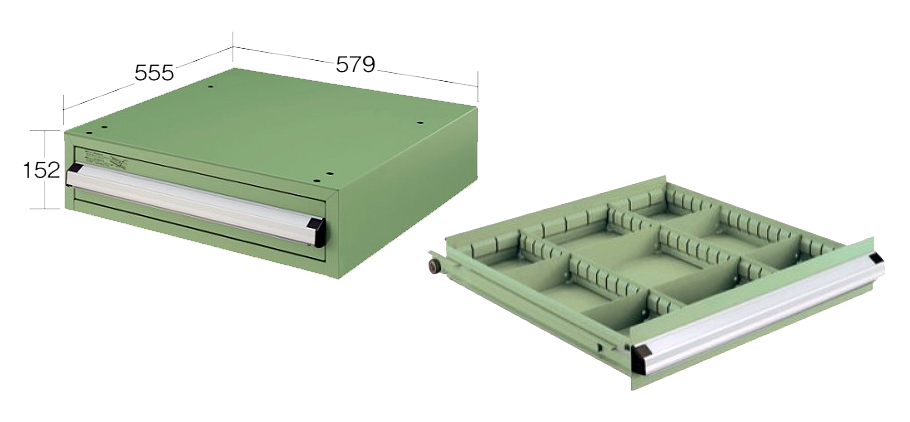 555
579
152