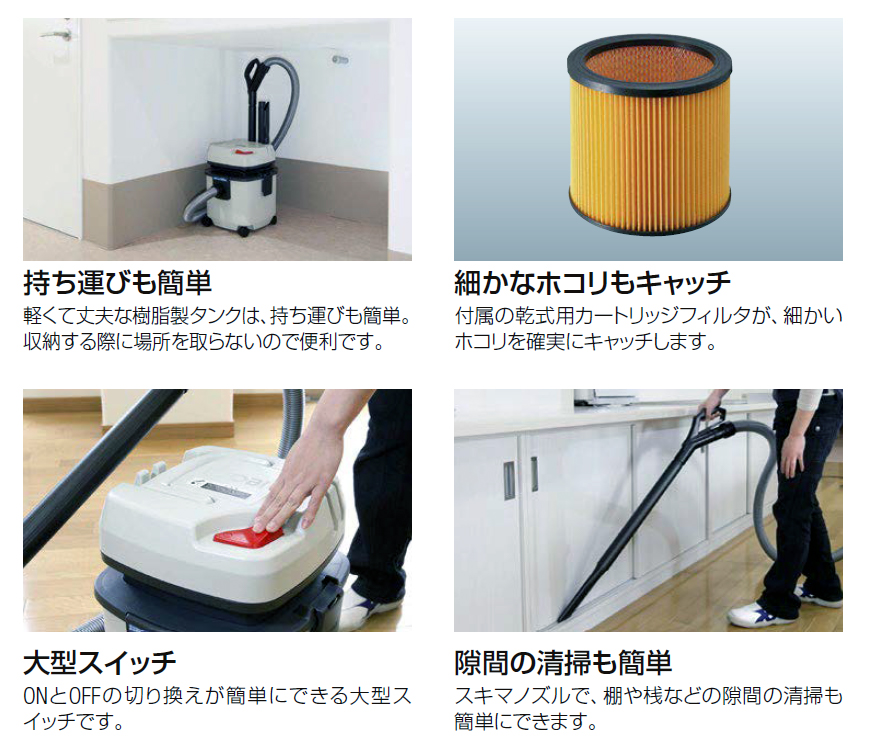 持ち運びも簡単
軽くて丈夫な樹脂製タンクは、持ち運びも簡単。収納する際に場所を取らないので便利です。

細かなホコリもキャッチ
付属の乾式用カートリッジフィルタが、細かいホコリを確実にキャッチします。

大型スイッチ
ONとOFFの切り換えが簡単にできる大型スイッチです。

隙間の清掃も簡単
スキマノズルで、棚や桟などの隙間の清掃も簡単にできます。