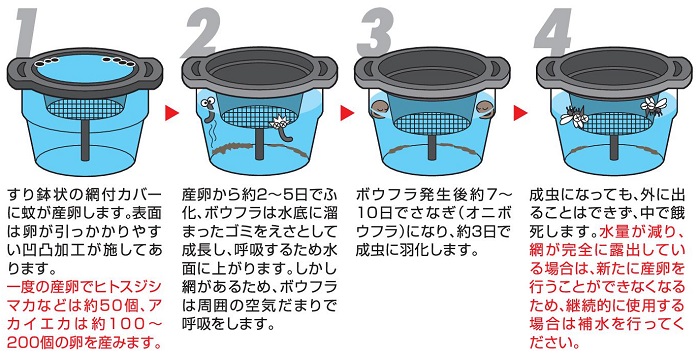 1

すり鉢状の網付カバーに蚊が産卵します。表面は卵が引っかかりやすい凹凸加工が施してあります。
一度の産卵でヒトスジシマカなどは約50個、アカイエカは約100～200個の卵を産みます。

2

産卵から約2～5日でふ化、ボウフラは水底に溜まったゴミをえさとして成長し、呼吸するため水面に上がります。しかし網があるため、ボウフラは周囲の空気だまりで呼吸をします。

3

ボウフラ発生後約7～10日でさなぎ（オニボウフラ）になり、約3日で成虫に羽化します。

4

成虫になっても、外に出ることはできず、中で餓死します。水量が減り、網が完全に露出している場合は、新たに産卵を行うことができなくなるため、継続的に使用する場合は補水を行ってください。