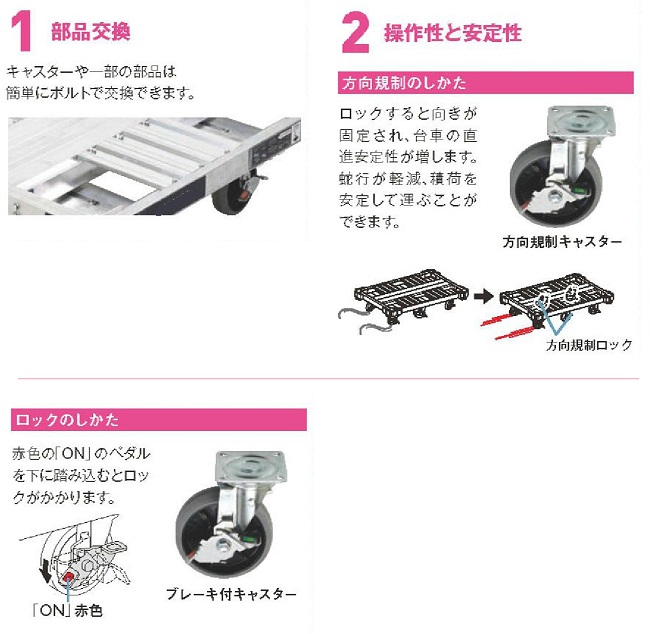 1 部品交換

キャスターや一部の部品は簡単にボルトで交換できます。

2 操作性と安定性

方向規制のしかた

ロックすると向きが固定され、台車の直進安定性が増します。蛇行が軽減、積荷を安定して運ぶことができます。

方向規制キャスター

方向規制ロック

ロックのしかた

赤色の「ON」のペダルを下に踏み込むとロックがかかります。

「ON」赤色

ブレーキ付キャスター