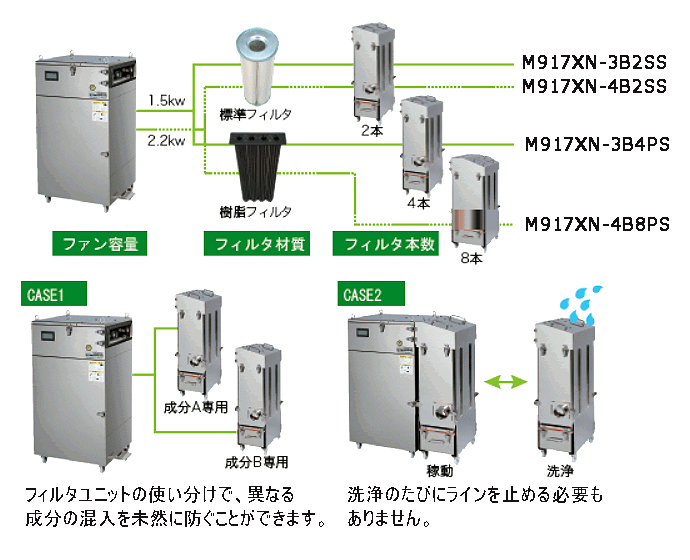 1.5kw
2.2kw
標準フィルタ
樹脂フィルタ
2本
4本
8本
M917XN-3B2SS
M917XN-4B2SS
M917XN-3B4PS
M917XN-4B8PS
ファン容量
フィルタ材質
フィルタ本数

CASE1
成分A専用
成分B専用
フィルタユニットの使い分けで、異なる成分の混入を未然に防ぐことができます。

CASE2
稼動
洗浄
洗浄のたびにラインを止める必要もありません。