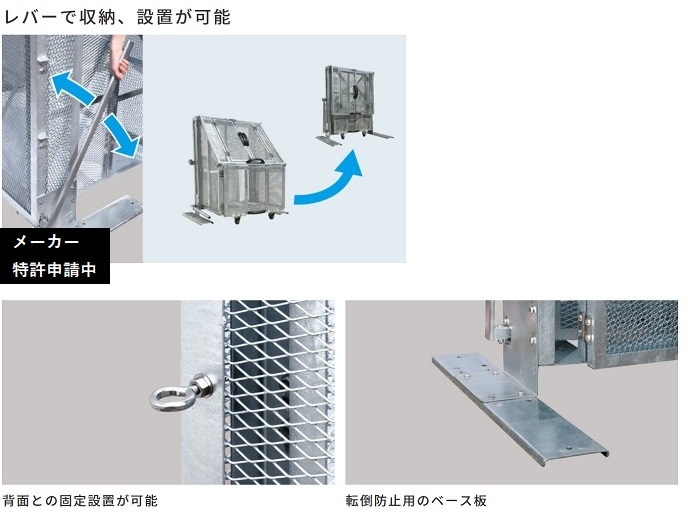 レバーで収納、設置が可能

メーカー
特許申請中

背面との固定設置が可能

転倒防止用のベース板