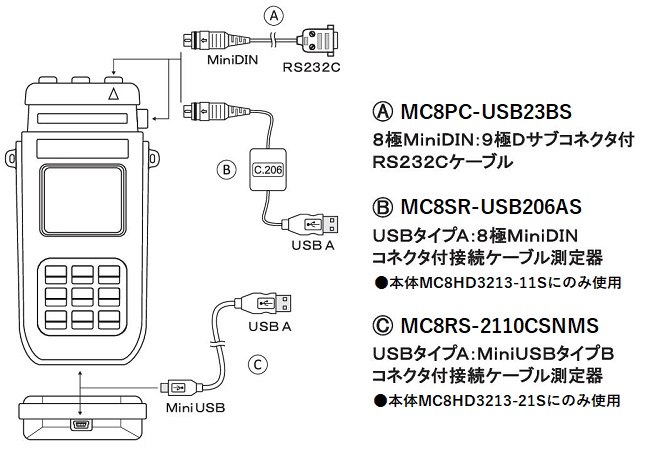 Ⓐ
MiniDIN
RS232C
Ⓑ
C.206
USB A
USB A
Ⓒ
Mini USB

Ⓐ MC8PC-USB23BS
8極MiniDIN:9極Dサブコネクタ付 RS232Cケーブル

Ⓑ MC8SR-USB206AS
USBタイプA:8極MiniDIN コネクタ付接続ケーブル測定器
●本体MC8HD3213-11Sにのみ使用

Ⓒ MC8RS-2110CSNMS
USBタイプA:MiniUSBタイプB コネクタ付接続ケーブル測定器
●本体MC8HD3213-21Sにのみ使用