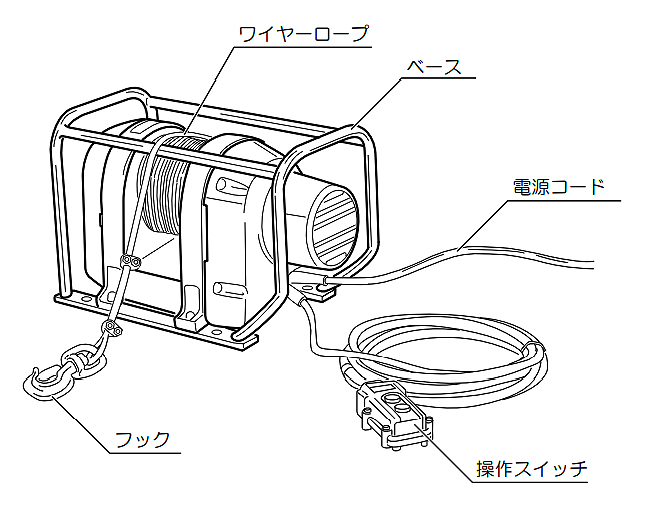 ワイヤーロープ
ベース
電源コード
フック
操作スイッチ