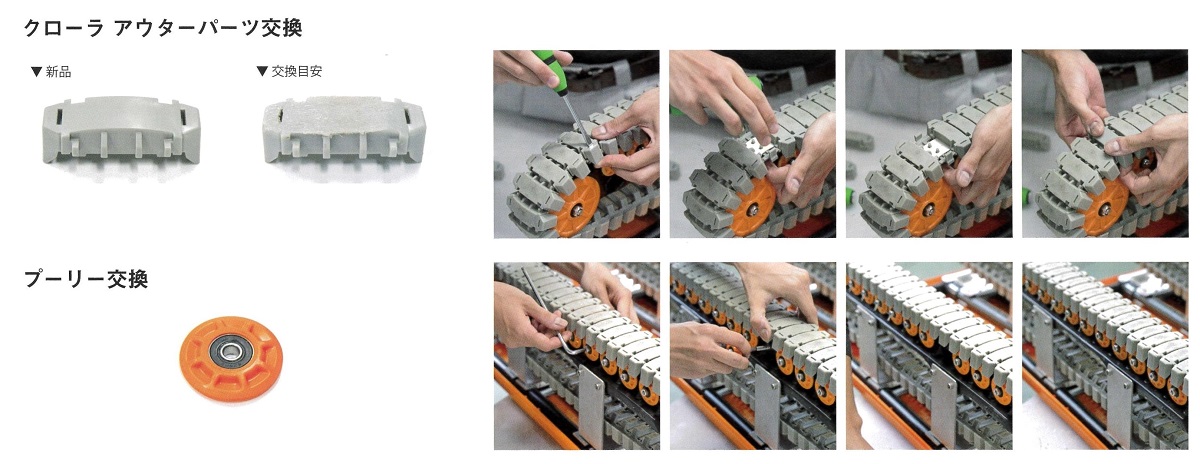 クローラ アウターパーツ交換

▼新品

▼交換目安

プーリー交換