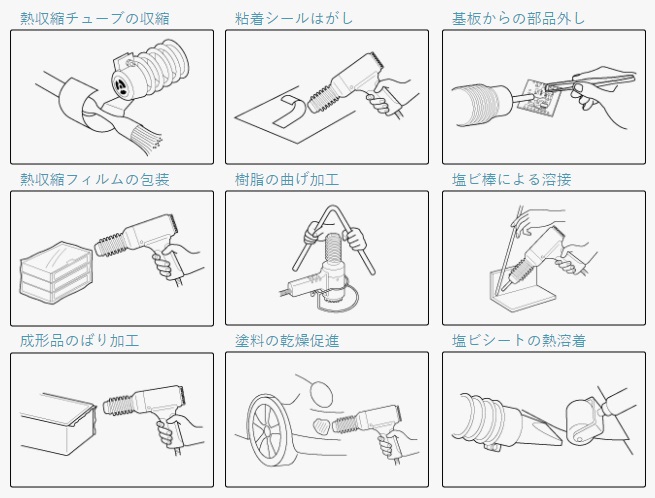 熱収縮チューブの収縮

粘着シールはがし

基板からの部品外し

熱収縮フィルムの包装

樹脂の曲げ加工

塩ビ棒による溶接

成形品のばり加工

塗料の乾燥促進

塩ビシートの熱溶着